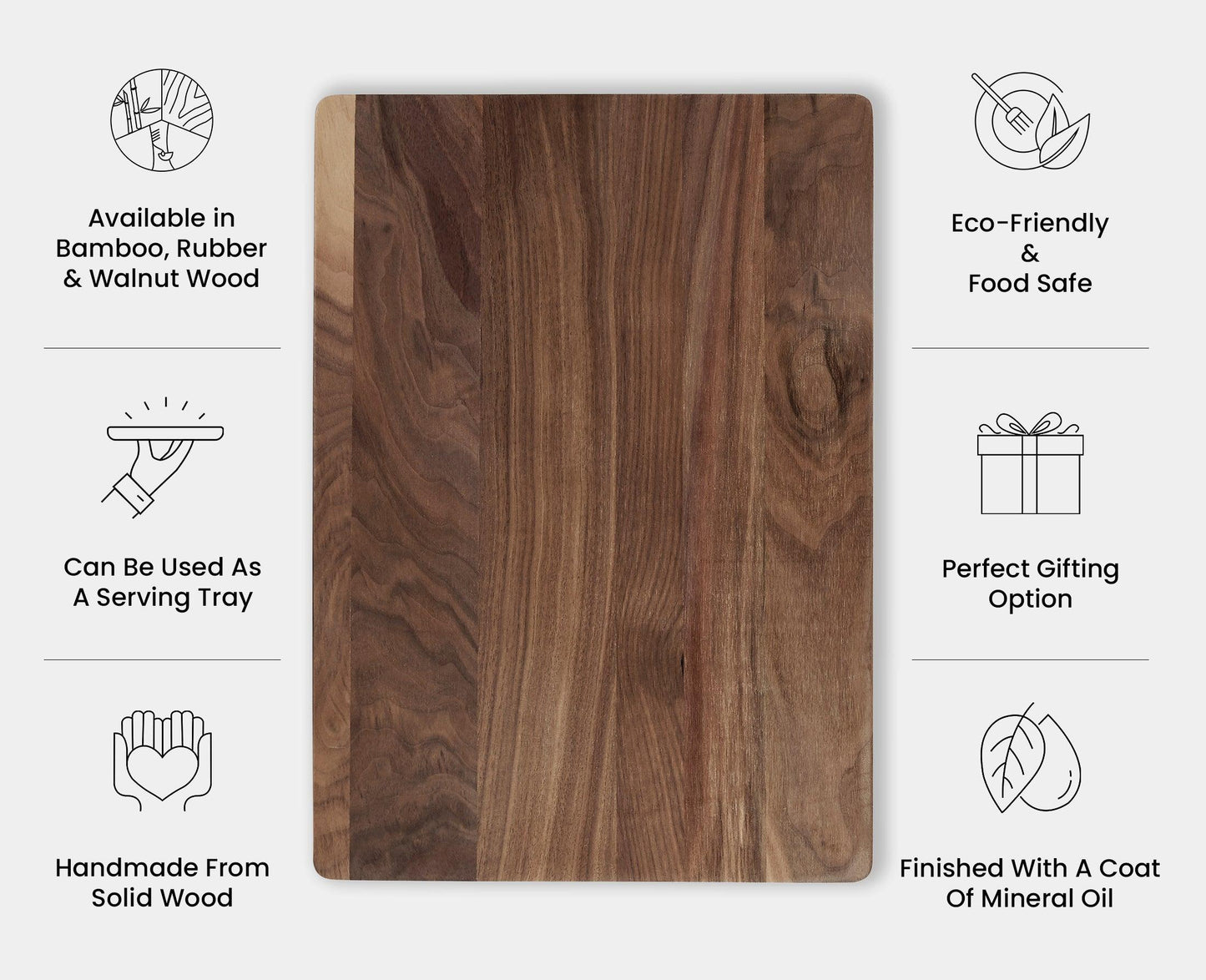 Available in Bamboo, Rubber & Walnut Wood

Can Be Used As A Serving Tray

Handmade From Solid Wood

Eco-Friendly & Food Safe

Perfect Gifting Option

Finished With A Coat Of Mineral Oil