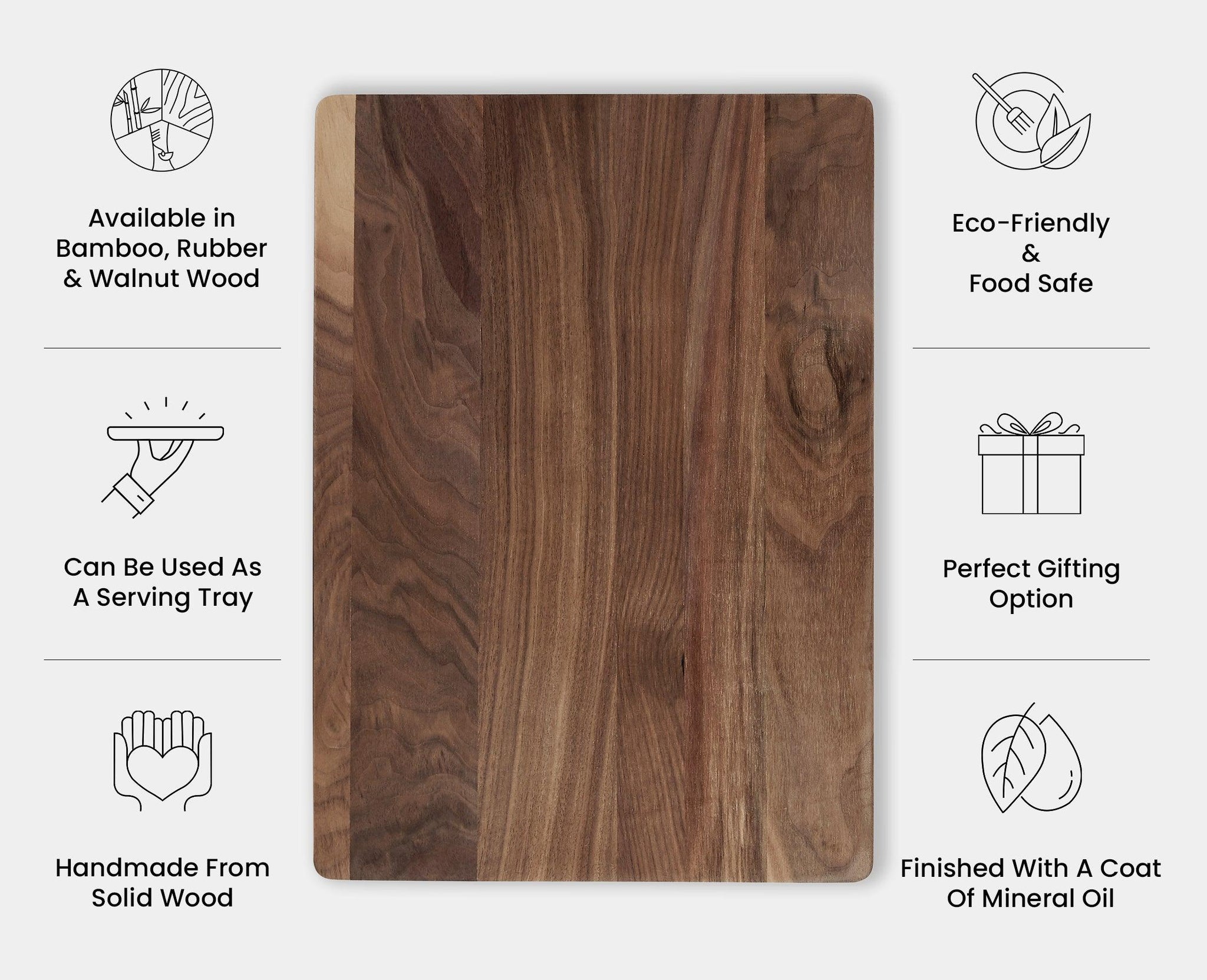 Available in Bamboo, Rubber & Walnut Wood

Can Be Used As A Serving Tray

Handmade From Solid Wood

Eco-Friendly & Food Safe

Perfect Gifting Option

Finished With A Coat Of Mineral Oil